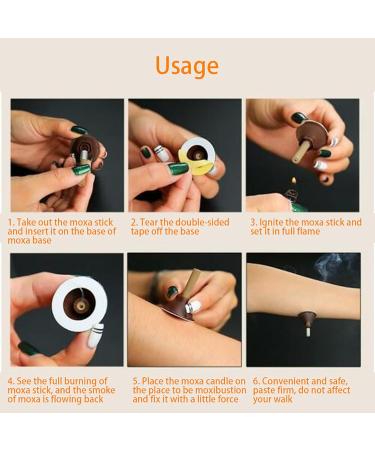 Usage

1. Take out the moxa stick and insert it on the base of moxa base

2. Tear the double-sided tape off the base

3. Ignite the moxa stick and set it in full flame

4. See the full burning of moxa stick, and the smoke of moxa is flowing back

5. Place the moxa candle on the place to be moxibustion and fix it with a little force

6. Convenient and safe, paste firm, do not affect your walk