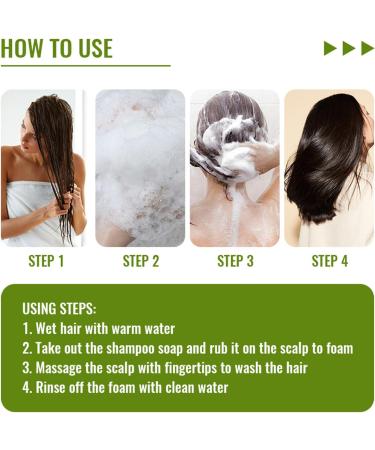 HOW TO USE

STEP 1

STEP 2

STEP 3

STEP 4

USING STEPS:
1. Wet hair with warm water
2. Take out the shampoo soap and rub it on the scalp to foam
3. Massage the scalp with fingertips to wash the hair
4. Rinse off the foam with clean water