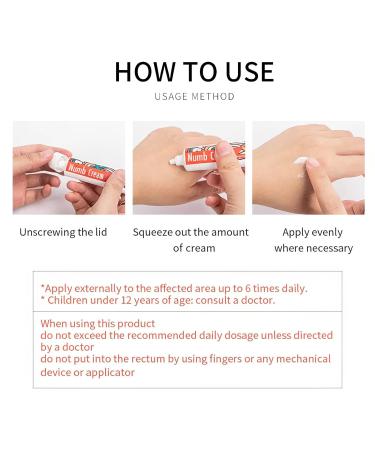 HOW TO USE

USAGE METHOD

Numb Cream

Numb C

Unscrewing the lid

Squeeze out the amount of cream

Apply evenly where necessary

*Apply externally to the affected area up to 6 times daily.
* Children under 12 years of age: consult a doctor.

When using this product
do not exceed the recommended daily dosage unless directed by a doctor
do not put into the rectum by using fingers or any mechanical device or applicator