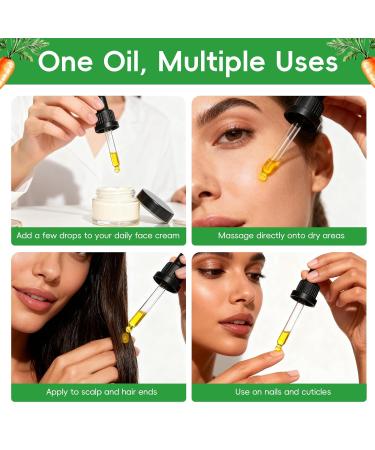 One Oil, Multiple Uses

Add a few drops to your daily face cream

Massage directly onto dry areas

Apply to scalp and hair ends

Use on nails and cuticles