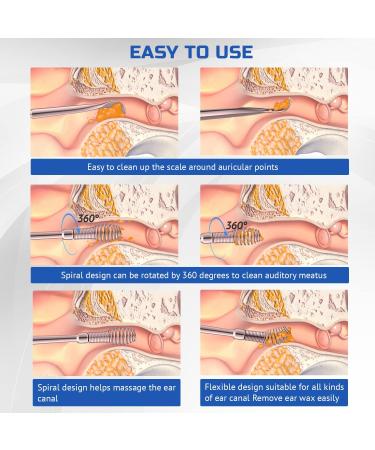 EASY TO USE

Easy to clean up the scale around auricular points

360°

360°

Spiral design can be rotated by 360 degrees to clean auditory meatus

Spiral design helps massage the ear canal

Flexible design suitable for all kinds of ear canal Remove ear wax easily