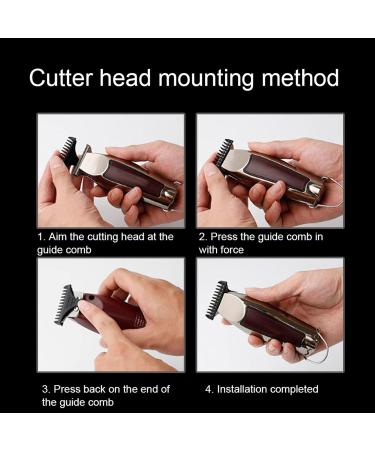 Cutter head mounting method

1. Aim the cutting head at the guide comb

2. Press the guide comb in with force

3. Press back on the end of the guide comb

4. Installation completed