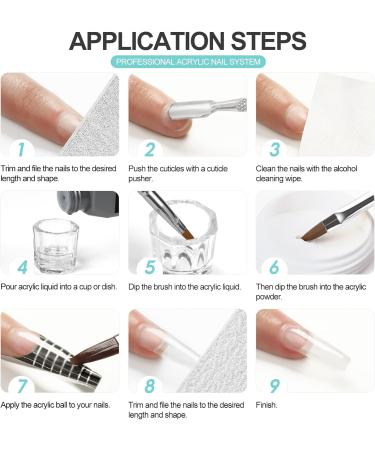 APPLICATION STEPS

PROFESSIONAL ACRYLIC NAIL SYSTEM

1
Trim and file the nails to the desired length and shape.

2
Push the cuticles with a cuticle pusher.

3
Clean the nails with the alcohol cleaning wipe.

4
Pour acrylic liquid into a cup or dish.

5
Dip the brush into the acrylic liquid.

6
Then dip the brush into the acrylic powder.

7
Apply the acrylic ball to your nails.

8
Trim and file the nails to the desired length and shape.

9
Finish.