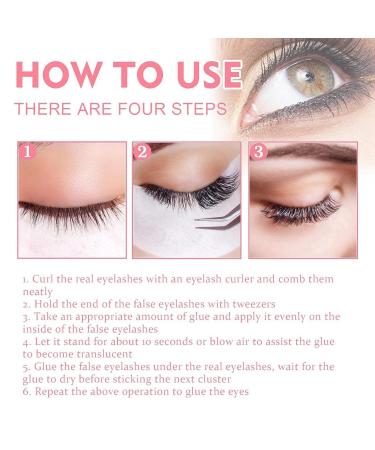 HOW TO USE
THERE ARE FOUR STEPS

1

2

3

1. Curl the real eyelashes with an eyelash curler and comb them neatly
2. Hold the end of the false eyelashes with tweezers
3. Take an appropriate amount of glue and apply it evenly on the inside of the false eyelashes
4. Let it stand for about 10 seconds or blow air to assist the glue to become translucent
5. Glue the false eyelashes under the real eyelashes, wait for the glue to dry before sticking the next cluster
6. Repeat the above operation to glue the eyes