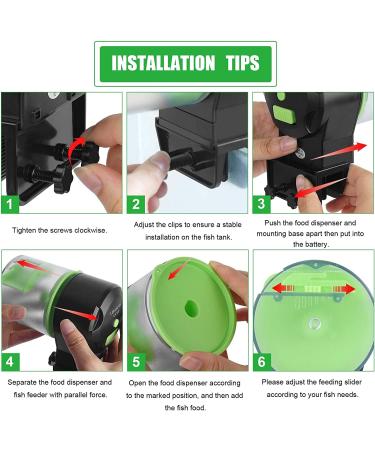 INSTALLATION TIPS

1

Tighten the screws clockwise.

2

Adjust the clips to ensure a stable installation on the fish tank.

3

Push the food dispenser and mounting base apart then put into the battery.

4

Separate the food dispenser and fish feeder with parallel force.

5

Open the food dispenser according to the marked position, and then add the fish food.

6

Please adjust the feeding slider according to your fish needs.