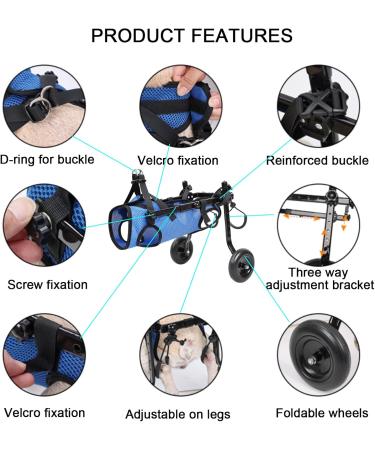 PRODUCT FEATURES

D-ring for buckle

Velcro fixation

Reinforced buckle

Screw fixation

Three way adjustment bracket

Velcro fixation

Adjustable on legs

Foldable wheels