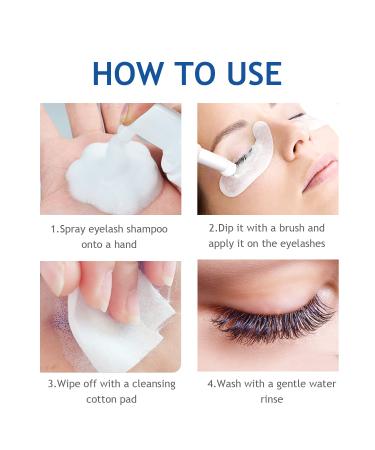 HOW TO USE

1.Spray eyelash shampoo onto a hand

2.Dip it with a brush and apply it on the eyelashes

3.Wipe off with a cleansing cotton pad

4.Wash with a gentle water rinse