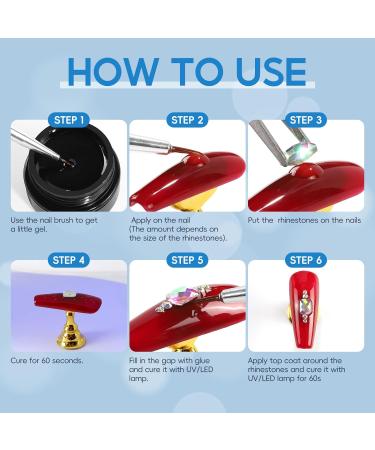 HOW TO USE

STEP 1

Use the nail brush to get a little gel.

STEP 2

Apply on the nail (The amount depends on the size of the rhinestones).

STEP 3

Put the rhinestones on the nails.

STEP 4

Cure for 60 seconds.

STEP 5

Fill in the gap with glue and cure it with UV/LED lamp.

STEP 6

Apply top coat around the rhinestones and cure it with UV/LED lamp for 60s.