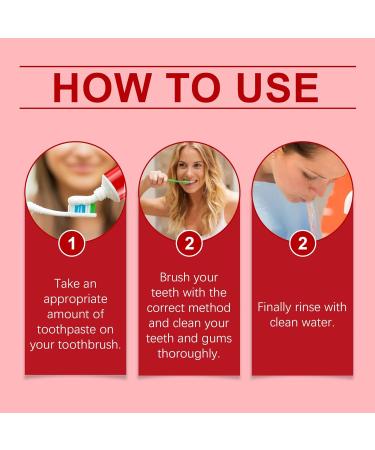 HOW TO USE

1

Take an appropriate amount of toothpaste on your toothbrush.

2

Brush your teeth with the correct method and clean your teeth and gums thoroughly.

2

Finally rinse with clean water.