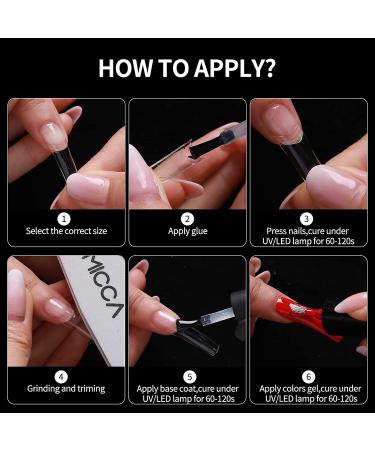 HOW TO APPLY?

1
Select the correct size

2
Apply glue

3
Press nails,cure under UV/LED lamp for 60-120s

MICCA

4
Grinding and triming

5
Apply base coat,cure under UV/LED lamp for 60-120s

6
Apply colors gel,cure under UV/LED lamp for 60-120s