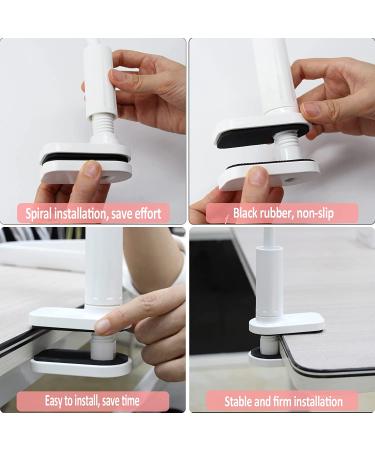 Spiral installation, save effort

Black rubber, non-slip

Easy to install, save time

Stable and firm installation