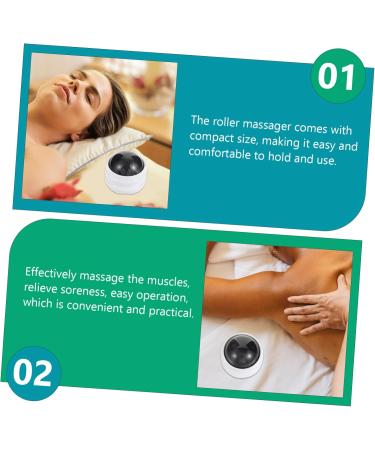 01

The roller massager comes with compact size, making it easy and comfortable to hold and use.

Effectively massage the muscles, relieve soreness, easy operation, which is convenient and practical.

02