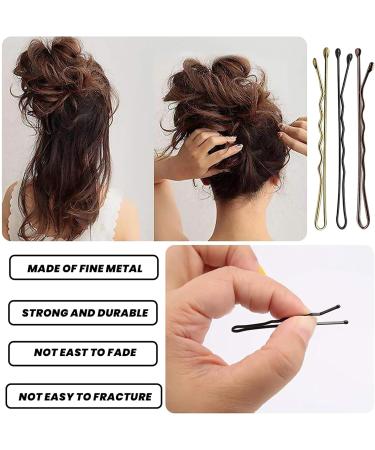 MADE OF FINE METAL

STRONG AND DURABLE

NOT EAST TO FADE

NOT EASY TO FRACTURE