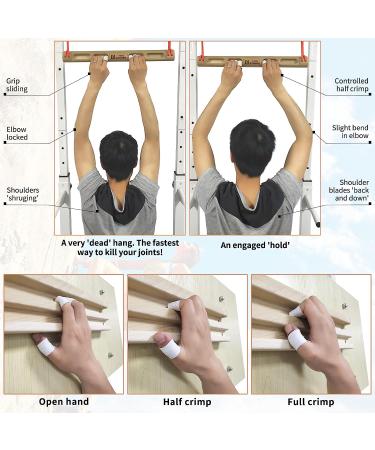 Grip sliding

Elbow locked

Shoulders 'shruging'

A very 'dead' hang. The fastest way to kill your joints!

Controlled half crimp

Slight bend in elbow

Shoulder blades 'back and down'

An engaged 'hold'

Open hand

Half crimp

Full crimp