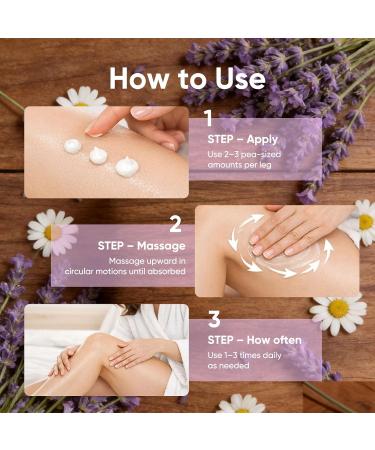 How to Use

1
STEP – Apply
Use 2–3 pea-sized amounts per leg

2
STEP – Massage
Massage upward in circular motions until absorbed

3
STEP – How often
Use 1–3 times daily as needed