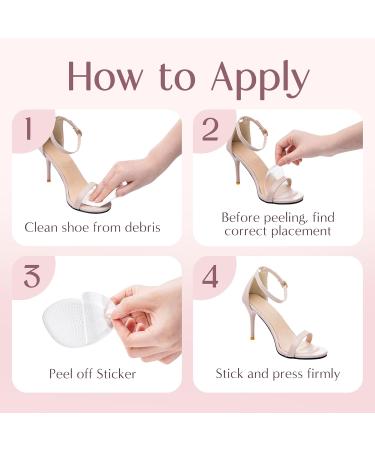 How to Apply

1

Clean shoe from debris

2

Before peeling, find correct placement

3

Peel off Sticker

4

Stick and press firmly