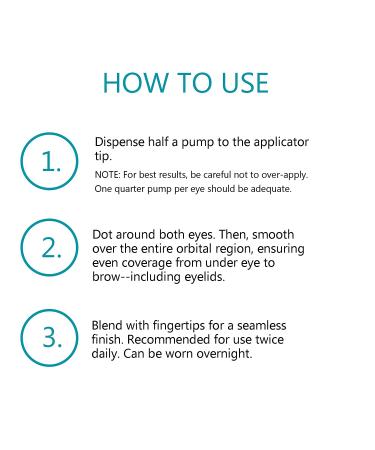 HOW TO USE

1.

Dispense half a pump to the applicator tip.

NOTE: For best results, be careful not to over-apply. One quarter pump per eye should be adequate.

2.

Dot around both eyes. Then, smooth over the entire orbital region, ensuring even coverage from under eye to brow--including eyelids.

3.

Blend with fingertips for a seamless finish. Recommended for use twice daily. Can be worn overnight.