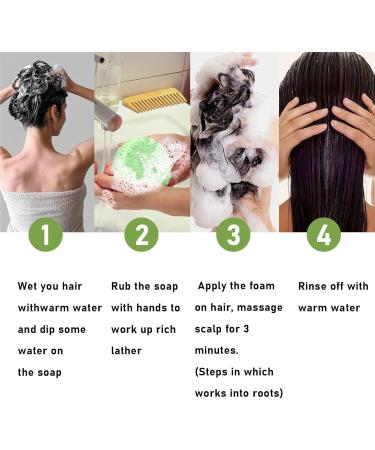 1

Wet you hair withwarm water and dip some water on the soap

2

Rub the soap with hands to work up rich lather

3

Apply the foam on hair, massage scalp for 3 minutes.
(Steps in which works into roots)

4

Rinse off with warm water