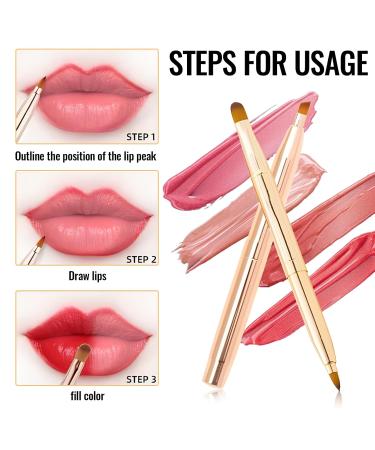 STEPS FOR USAGE

STEP 1

Outline the position of the lip peak

STEP 2

Draw lips

STEP 3

fill color