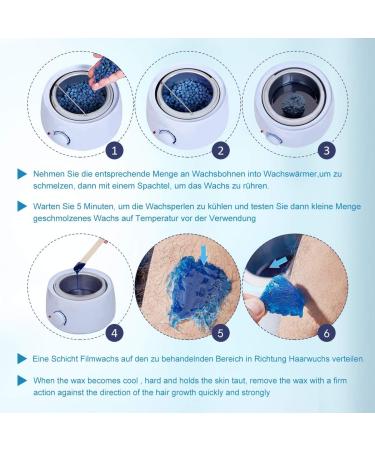 1

2

3

Nehmen Sie die entsprechende Menge an Wachsbohnen into Wachswärmer,um zu schmelzen, dann mit einem Spachtel, um das Wachs zu rühren.

Warten Sie 5 Minuten, um die Wachsperlen zu kühlen und testen Sie dann kleine Menge geschmolzenes Wachs auf Temperatur vor der Verwendung

4

5

6

Eine Schicht Filmwachs auf den zu behandelnden Bereich in Richtung Haarwuchs verteilen

When the wax becomes cool , hard and holds the skin taut, remove the wax with a firm action against the direction of the hair growth quickly and strongly