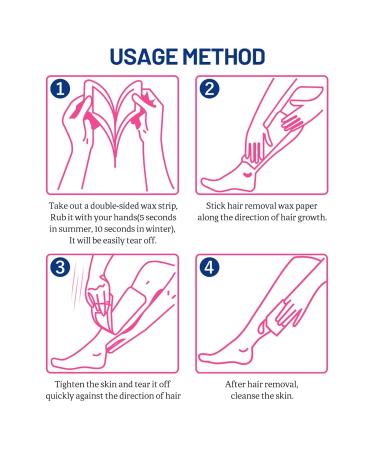 USAGE METHOD

1

Take out a double-sided wax strip, Rub it with your hands(5 seconds in summer, 10 seconds in winter), It will be easily tear off.

2

Stick hair removal wax paper along the direction of hair growth.

3

Tighten the skin and tear it off quickly against the direction of hair

4

After hair removal, cleanse the skin.