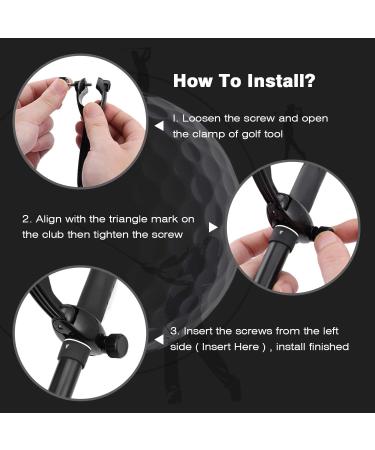 How To Install?

1. Loosen the screw and open the clamp of golf tool

2. Align with the triangle mark on the club then tighten the screw

3. Insert the screws from the left side ( Insert Here ) , install finished