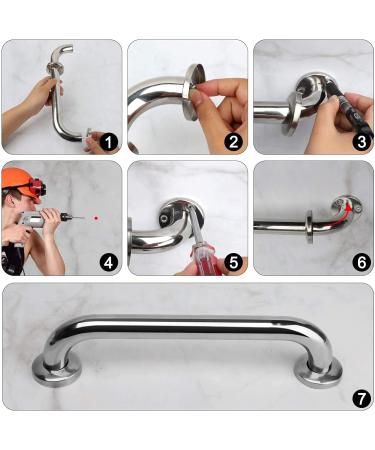 1
2
3
4
5
6
7