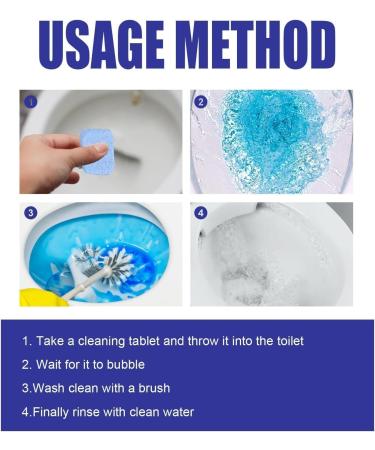 USAGE METHOD

1

2

3

4

1. Take a cleaning tablet and throw it into the toilet

2. Wait for it to bubble

3.Wash clean with a brush

4.Finally rinse with clean water