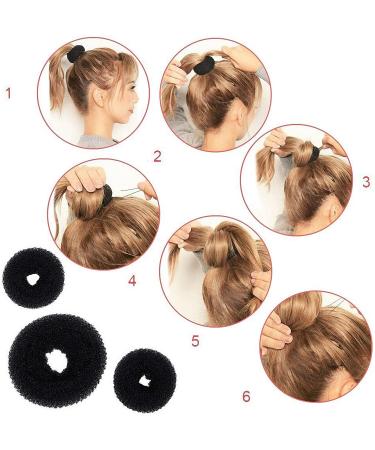 1

2

3

4

5

6