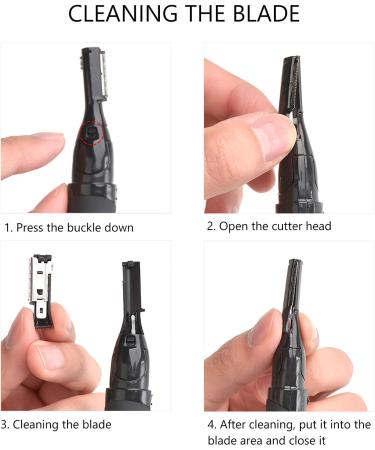 CLEANING THE BLADE

1. Press the buckle down

2. Open the cutter head

3. Cleaning the blade

4. After cleaning, put it into the blade area and close it