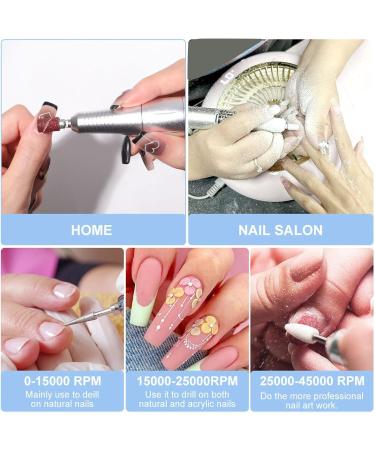 HOME

NAIL SALON

0-15000 RPM
Mainly use to deill on natural nails

15000-25000RPM
Use it to drill on both natural and acrylic nails

25000-45000 RPM
Do the more professional nail art work