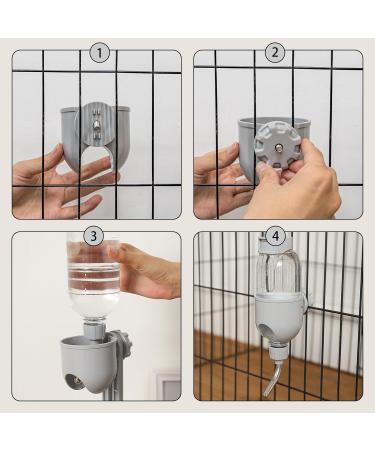 1
2
3
4