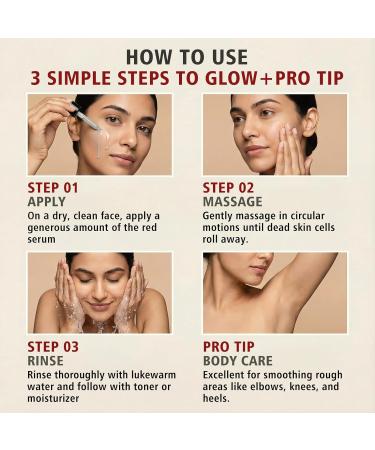 HOW TO USE
3 SIMPLE STEPS TO GLOW+PRO TIP

STEP 01
APPLY
On a dry, clean face, apply a generous amount of the red serum

STEP 02
MASSAGE
Gently massage in circular motions until dead skin cells roll away.

STEP 03
RINSE
Rinse thoroughly with lukewarm water and follow with toner or moisturizer

PRO TIP
BODY CARE
Excellent for smoothing rough areas like elbows, knees, and heels.