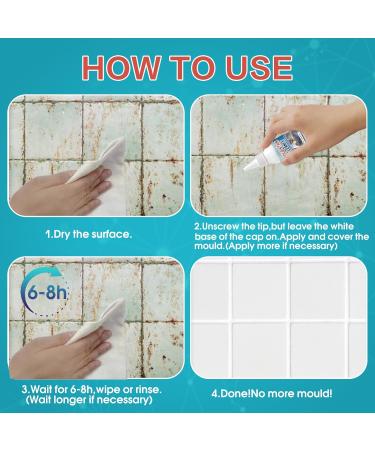 HOW TO USE

1.Dry the surface.

2.Unscrew the tip,but leave the white base of the cap on.Apply and cover the mould.(Apply more if necessary)

6-8h

3.Wait for 6-8h,wipe or rinse. (Wait longer if necessary)

4.Done!No more mould!