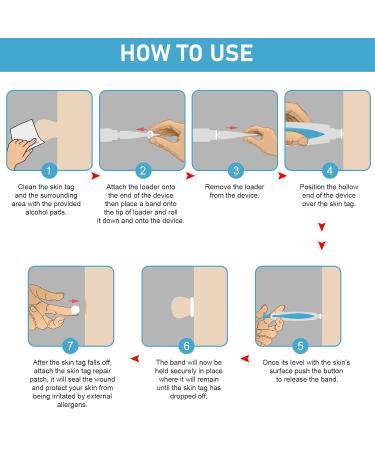 HOW TO USE

1
Clean the skin tag and the surrounding area with the provided alcohol pads.

2
Attach the loader onto the end of the device then place a band onto the tip of loader and roll it down and onto the device.

3
Remove the loader from the device.

4
Position the hollow end of the device over the skin tag.

5
Once its level with the skin's surface push the button to release the band.

6
The band will now be held securely in place where it will remain until the skin tag has dropped off.

7
After the skin tag falls off, attach the skin tag repair patch, it will seal the wound and protect your skin from being irritated by external allergens.