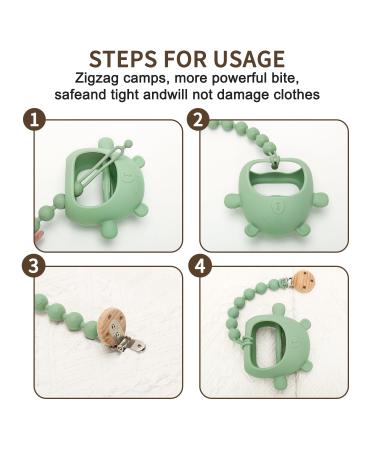 STEPS FOR USAGE

Zigzag camps, more powerful bite, safeand tight andwill not damage clothes

1

2

3

4