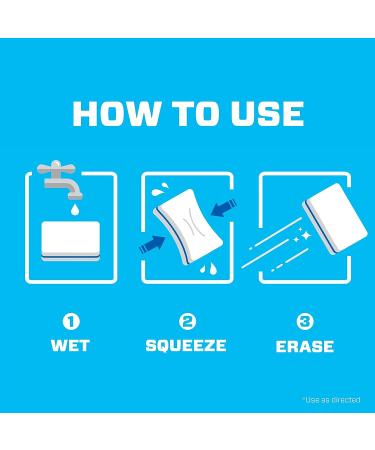 HOW TO USE

1
WET

2
SQUEEZE

3
ERASE

*Use as directed