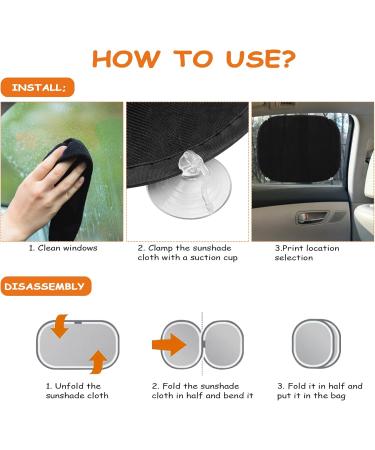 HOW TO USE?

INSTALL:

1. Clean windows

2. Clamp the sunshade cloth with a suction cup

3.Print location selection

DISASSEMBLY

1. Unfold the sunshade cloth

2. Fold the sunshade cloth in half and bend it

3. Fold it in half and put it in the bag