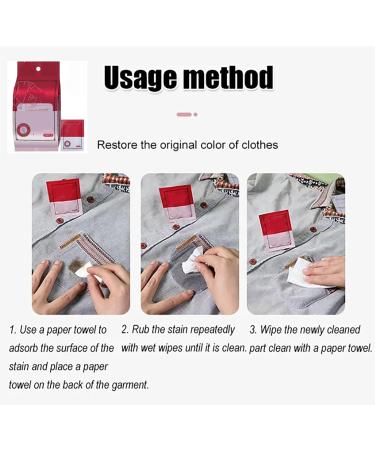 Usage method

Restore the original color of clothes

1. Use a paper towel to adsorb the surface of the stain and place a paper towel on the back of the garment.

2. Rub the stain repeatedly with wet wipes until it is clean.

3. Wipe the newly cleaned part clean with a paper towel.