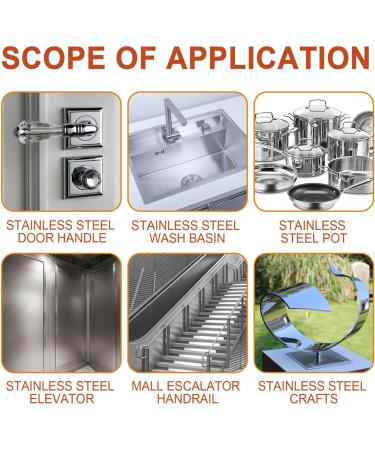 SCOPE OF APPLICATION

STAINLESS STEEL DOOR HANDLE

STAINLESS STEEL WASH BASIN

STAINLESS STEEL POT

STAINLESS STEEL ELEVATOR

MALL ESCALATOR HANDRAIL

STAINLESS STEEL CRAFTS