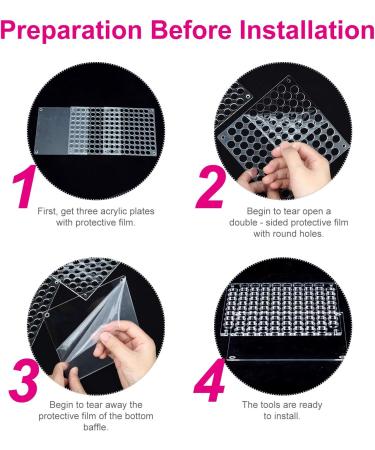 Preparation Before Installation

1

First, get three acrylic plates with protective film.

2

Begin to tear open a double - sided protective film with round holes.

3

Begin to tear away the protective film of the bottom baffle.

4

The tools are ready to install.