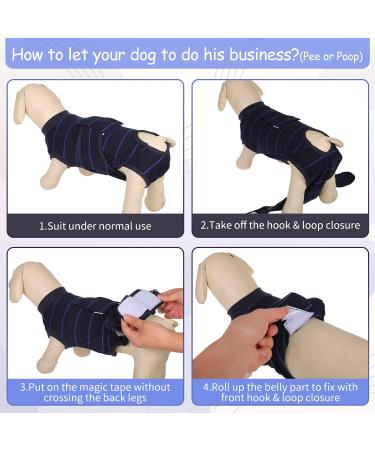 How to let your dog to do his business?(Pee or Poop)

1.Suit under normal use

2.Take off the hook & loop closure

3.Put on the magic tape without crossing the back legs

4.Roll up the belly part to fix with front hook & loop closure