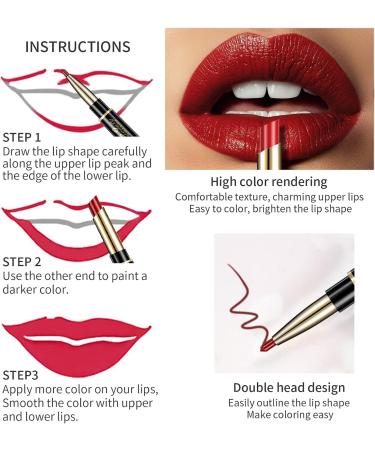 INSTRUCTIONS

STEP 1
Draw the lip shape carefully along the upper lip peak and the edge of the lower lip.

STEP 2
Use the other end to paint a darker color.

STEP3
Apply more color on your lips, Smooth the color with upper and lower lips.

High color rendering
Comfortable texture, charming upper lips
Easy to color, brighten the lip shape

Double head design
Easily outline the lip shape
Make coloring easy