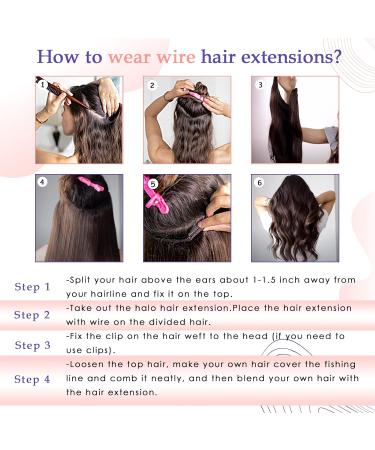 How to wear wire hair extensions?

1

2

3

4

5

6

Step 1 -Split your hair above the ears about 1-1.5 inch away from your hairline and fix it on the top.

Step 2 -Take out the halo hair extension.Place the hair extension with wire on the divided hair.

Step 3 -Fix the clip on the hair weft to the head (if you need to use clips).

Step 4 -Loosen the top hair, make your own hair cover the fishing line and comb it neatly, and then blend your own hair with the hair extension.