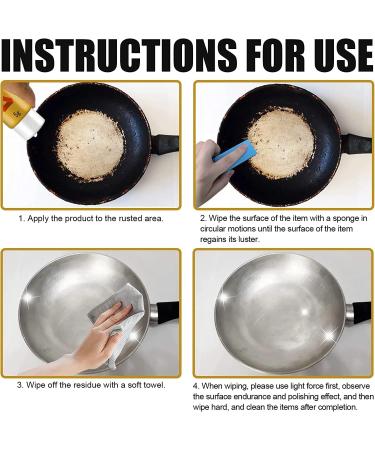 INSTRUCTIONS FOR USE

1. Apply the product to the rusted area.

2. Wipe the surface of the item with a sponge in circular motions until the surface of the item regains its luster.

3. Wipe off the residue with a soft towel.

4. When wiping, please use light force first, observe the surface endurance and polishing effect, and then wipe hard, and clean the items after completion.