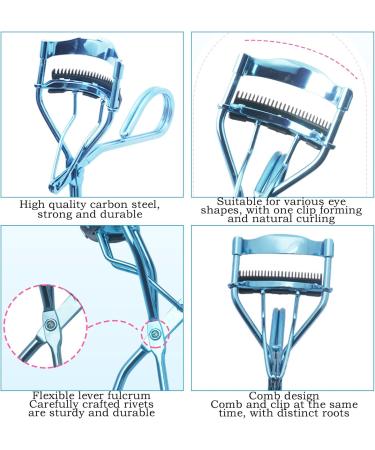 High quality carbon steel, strong and durable

Suitable for various eye shapes, with one clip forming and natural curling

Flexible lever fulcrum
Carefully crafted rivets are sturdy and durable

Comb design
Comb and clip at the same time, with distinct roots