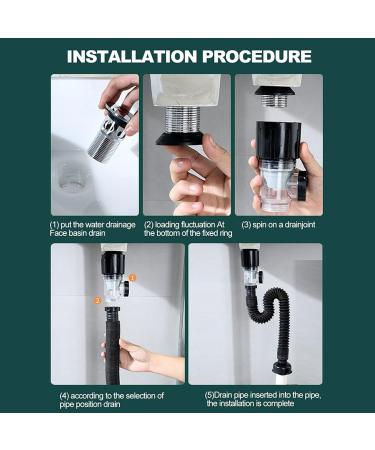 INSTALLATION PROCEDURE

(1) put the water drainage Face basin drain

(2) loading fluctuation At the bottom of the fixed ring

(3) spin on a drainjoint

1

2

(4) according to the selection of pipe position drain

(5)Drain pipe inserted into the pipe, the installation is complete