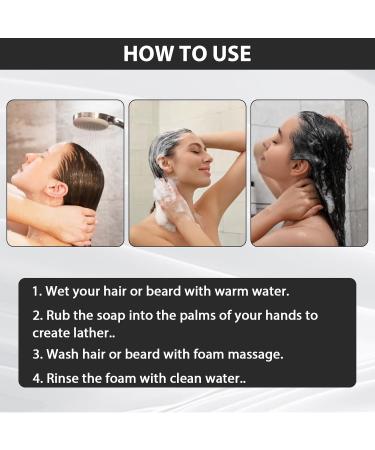 HOW TO USE

1. Wet your hair or beard with warm water.

2. Rub the soap into the palms of your hands to create lather..

3. Wash hair or beard with foam massage.

4. Rinse the foam with clean water..