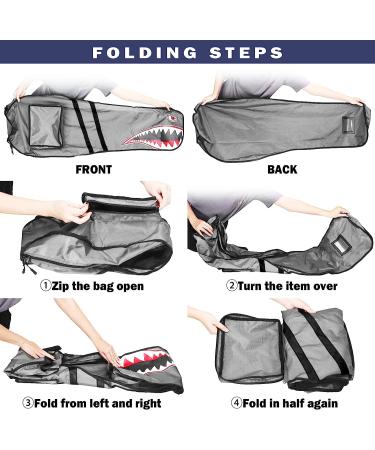 FOLDING STEPS

FRONT

BACK

①Zip the bag open

②Turn the item over

③Fold from left and right

④Fold in half again