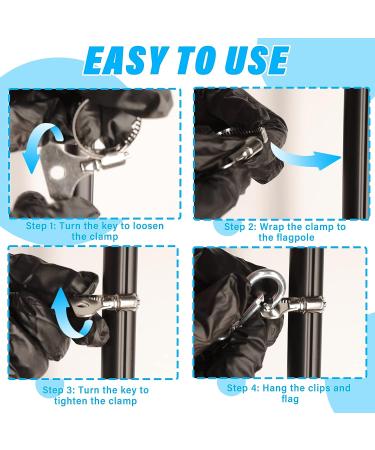 EASY TO USE

Step 1: Turn the key to loosen the clamp

Step 2: Wrap the clamp to the flagpole

Step 3: Turn the key to tighten the clamp

Step 4: Hang the clips and flag